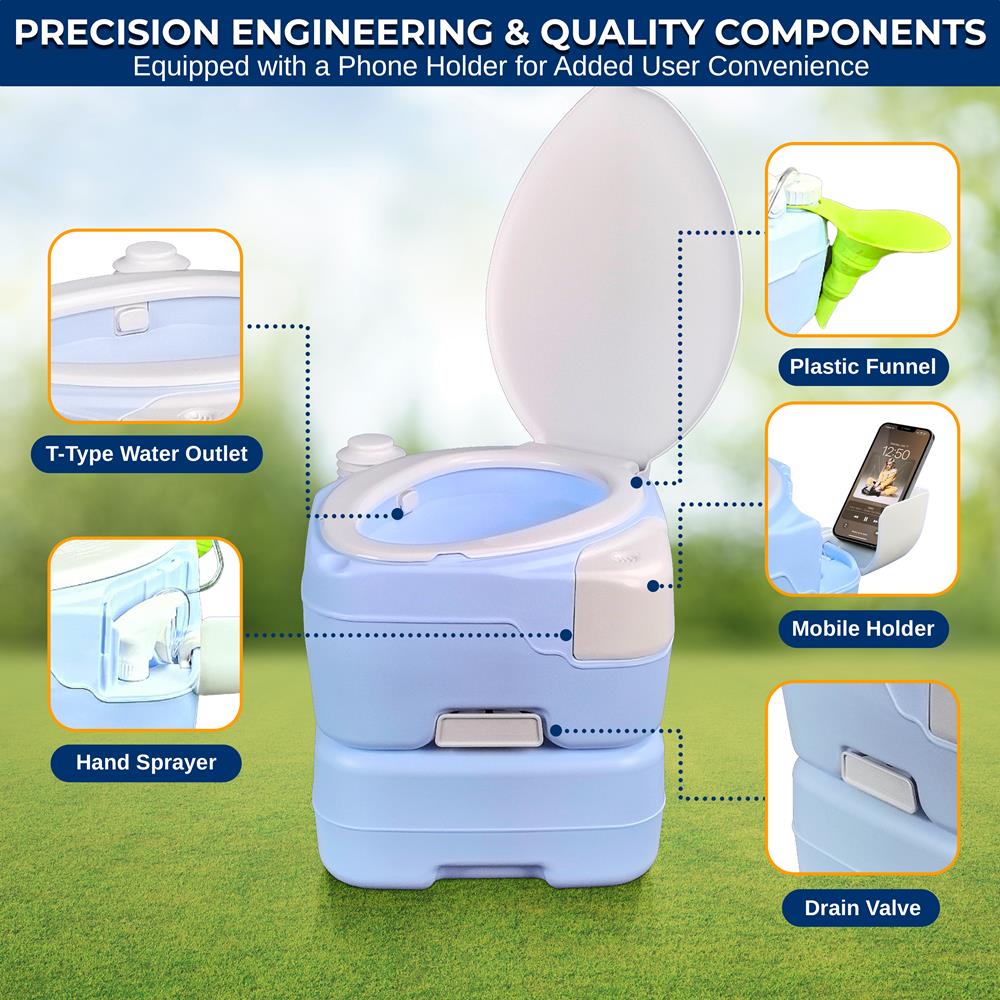 PRECISION ENGINEERING & QUALITY COMPONENTS
Equipped with a Phone Holder for Added User Convenience

T-Type Water Outlet

Hand Sprayer

Plastic Funnel

12:50

Mobile Holder

Drain Valve