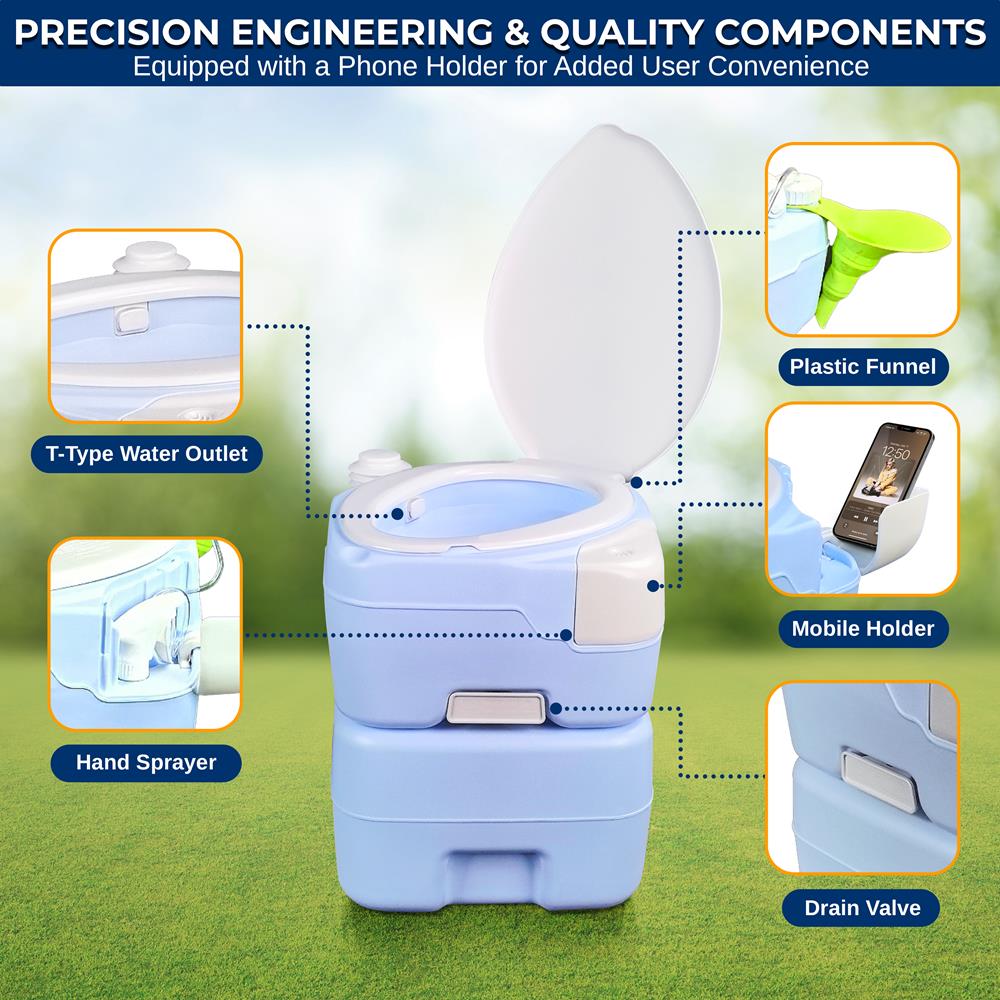 PRECISION ENGINEERING & QUALITY COMPONENTS
Equipped with a Phone Holder for Added User Convenience

T-Type Water Outlet

Hand Sprayer

Plastic Funnel

12:50

Mobile Holder

Drain Valve