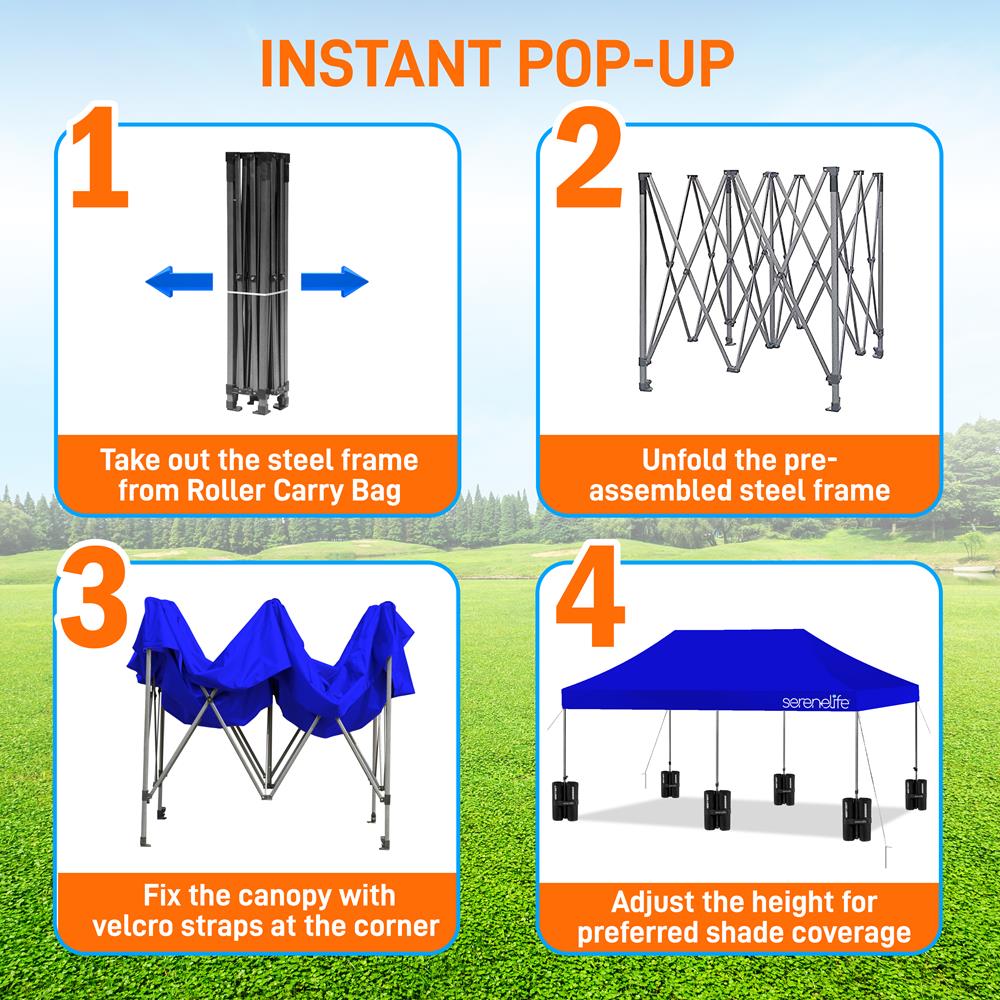 INSTANT POP-UP

1

Take out the steel frame from Roller Carry Bag

2

Unfold the pre-assembled steel frame

3

Fix the canopy with velcro straps at the corner

4

serenelife

Adjust the height for preferred shade coverage