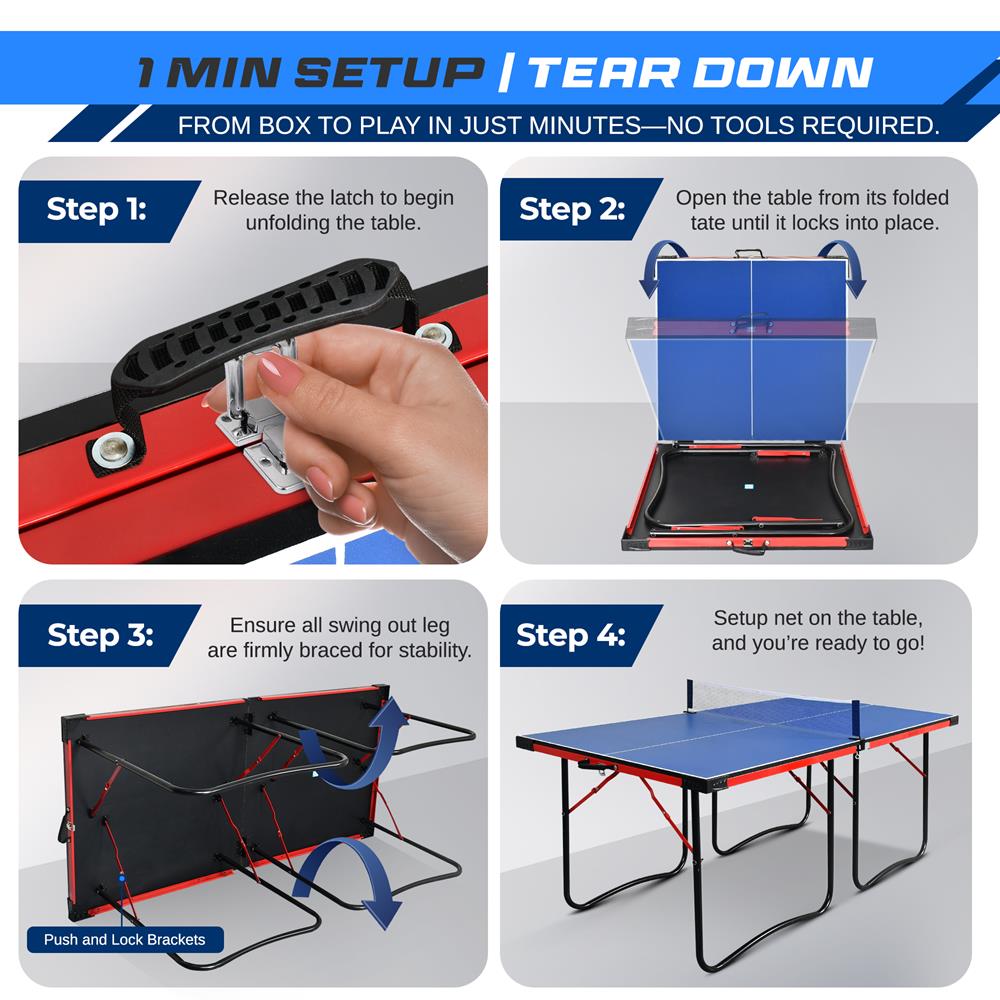 1 MIN SETUP | TEAR DOWN

FROM BOX TO PLAY IN JUST MINUTES—NO TOOLS REQUIRED.

Step 1:

Release the latch to begin unfolding the table.

Step 2:

Open the table from its folded tate until it locks into place.

Step 3:

Ensure all swing out leg are firmly braced for stability.

Push and Lock Brackets

Step 4:

Setup net on the table, and you're ready to go!