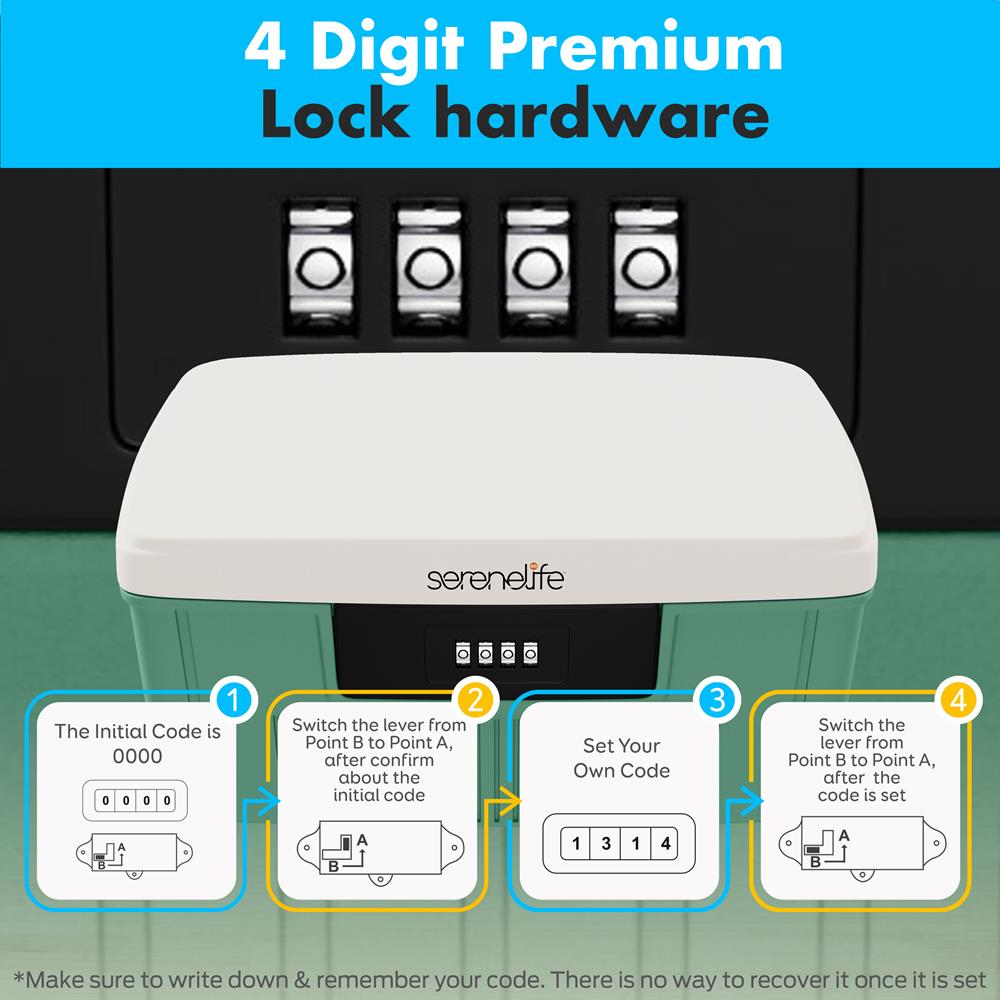 4 Digit Premium
Lock hardware

serenelife

1
The Initial Code is 0000

0 0 0 0

A
B

2
Switch the lever from Point B to Point A, after confirm about the initial code

A
B

3
Set Your Own Code

1 3 1 4

4
Switch the lever from Point B to Point A, after the code is set

A
B

*Make sure to write down & remember your code. There is no way to recover it once it is set