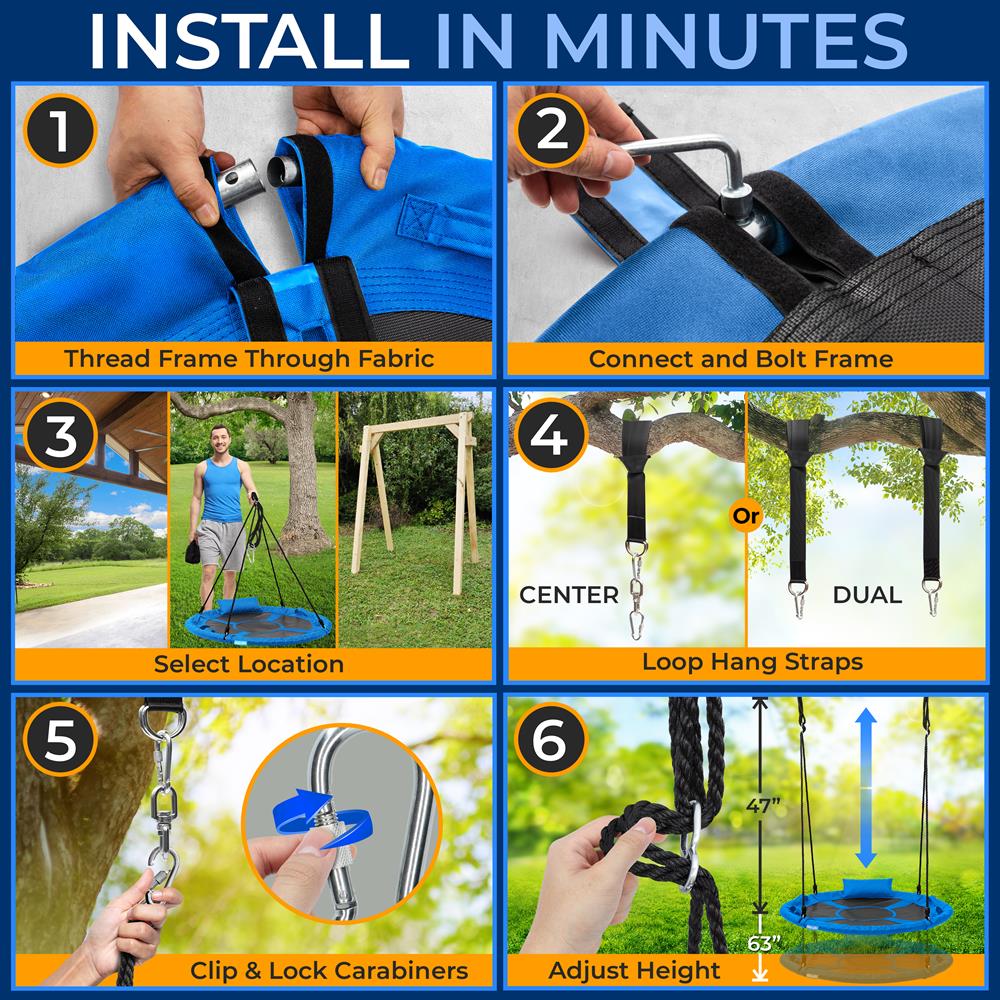 INSTALL IN MINUTES

1
Thread Frame Through Fabric

2
Connect and Bolt Frame

3
Select Location

4
CENTER
Or
DUAL
Loop Hang Straps

5
Clip & Lock Carabiners

6
47"
63"
Adjust Height