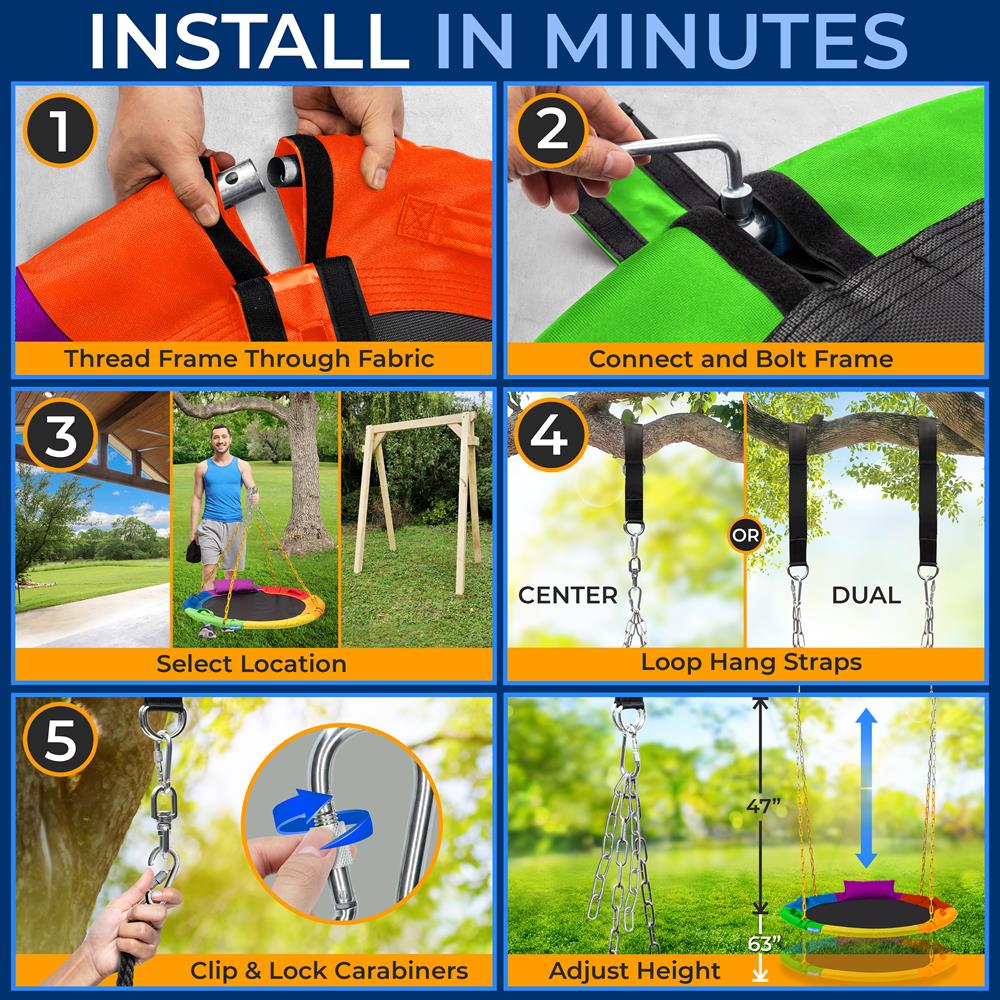 INSTALL IN MINUTES

1
Thread Frame Through Fabric

2
Connect and Bolt Frame

3
Select Location

4
CENTER
OR
DUAL
Loop Hang Straps

5
Clip & Lock Carabiners

47"
63"
Adjust Height