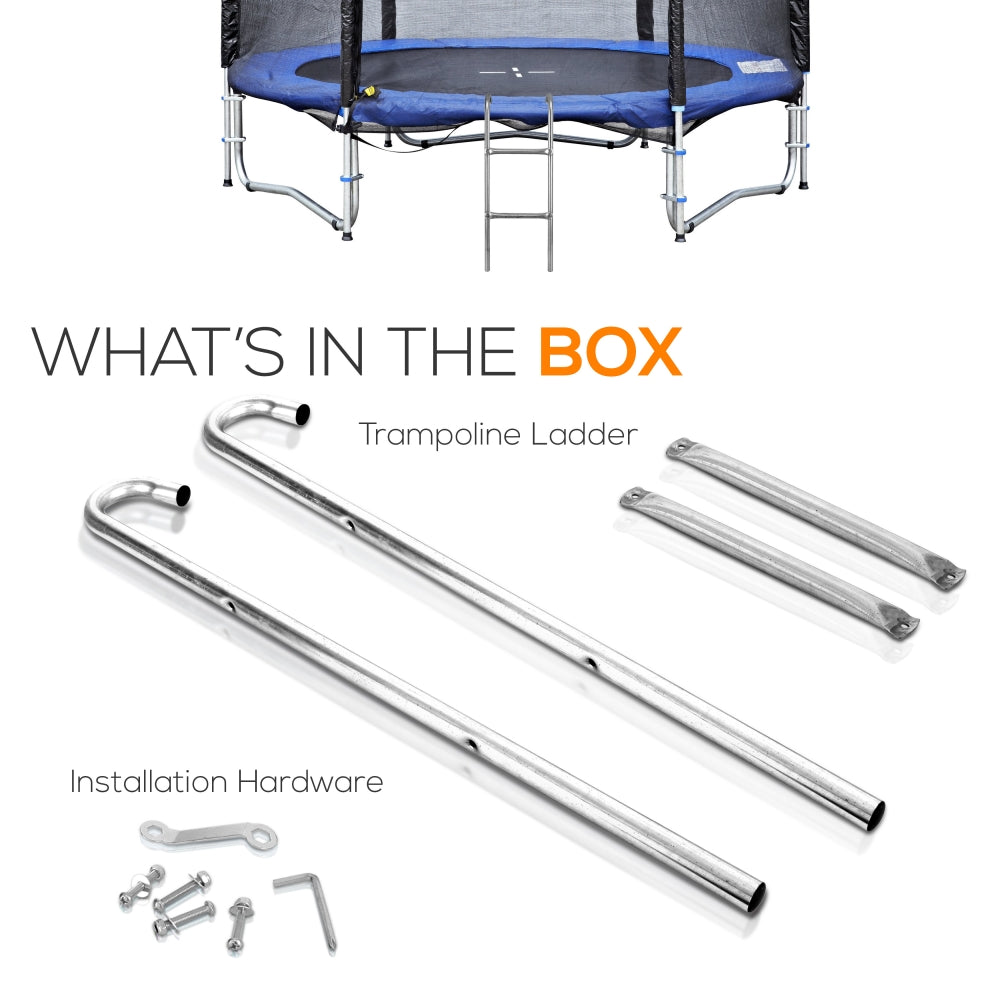 WHAT'S IN THE BOX

Trampoline Ladder

Installation Hardware